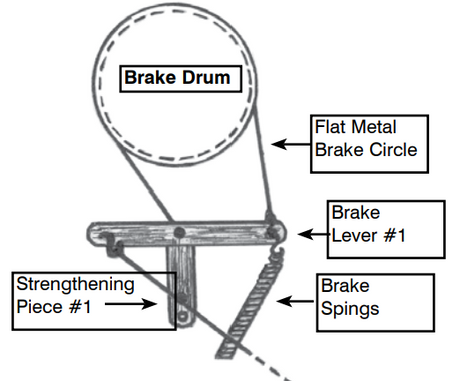 Brake Drum

Flat Metal Brake Circle

Brake Lever #1

Strengthening Piece #1

Brake Spings