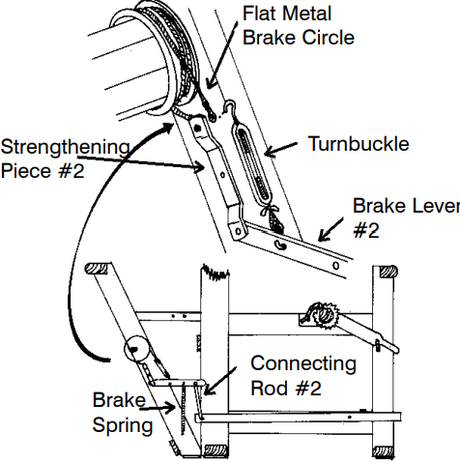 Flat Metal Brake Circle

Strengthening Piece #2

Turnbuckle

Brake Lever #2

Connecting Rod #2

Brake Spring